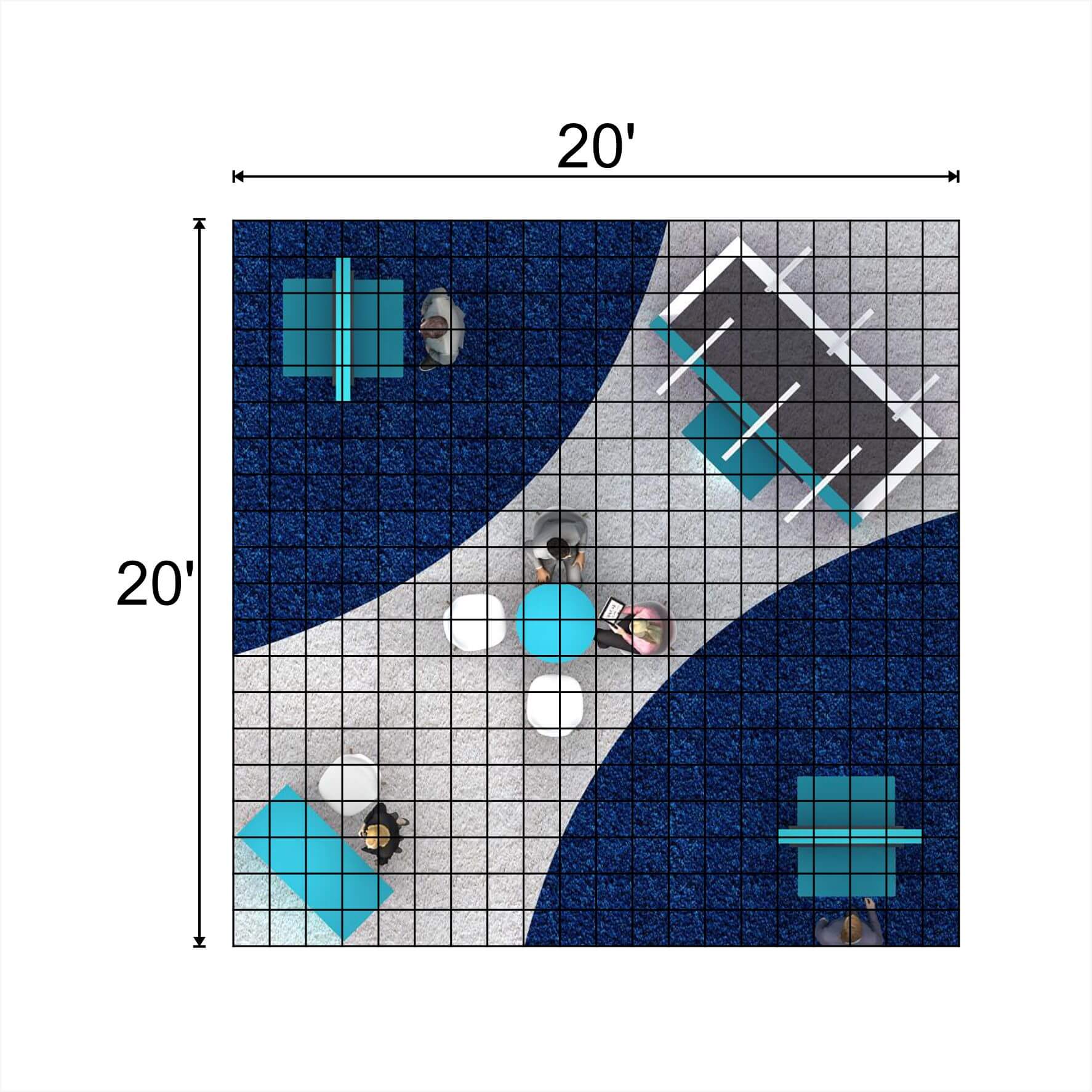 20'

20'